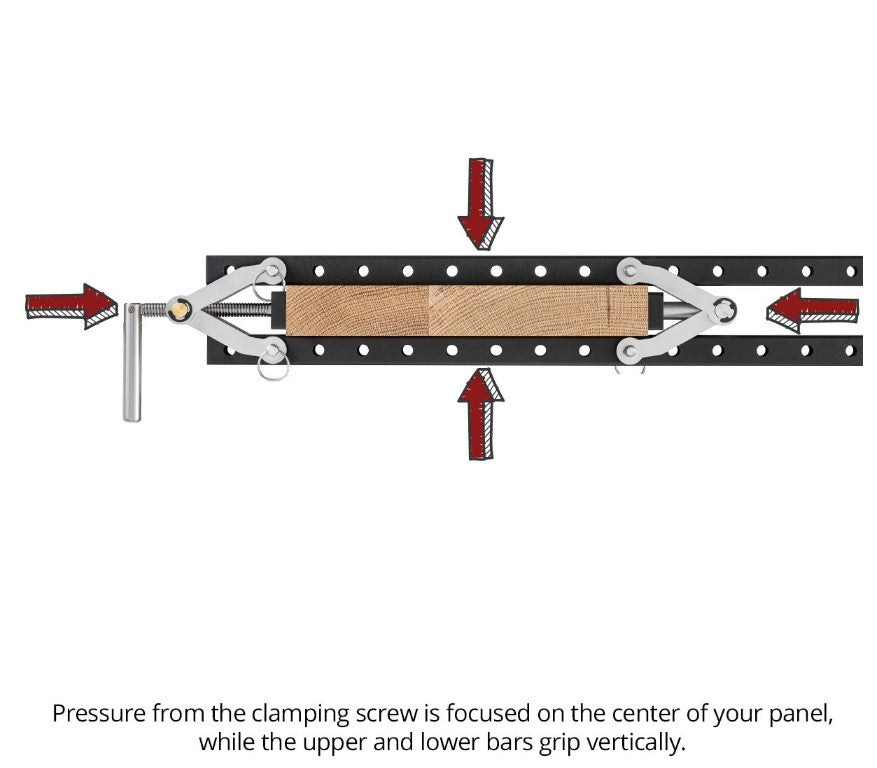 Pressure from the clamping screw is focused on the center of your panel, while the upper and lower bars grip vertically.